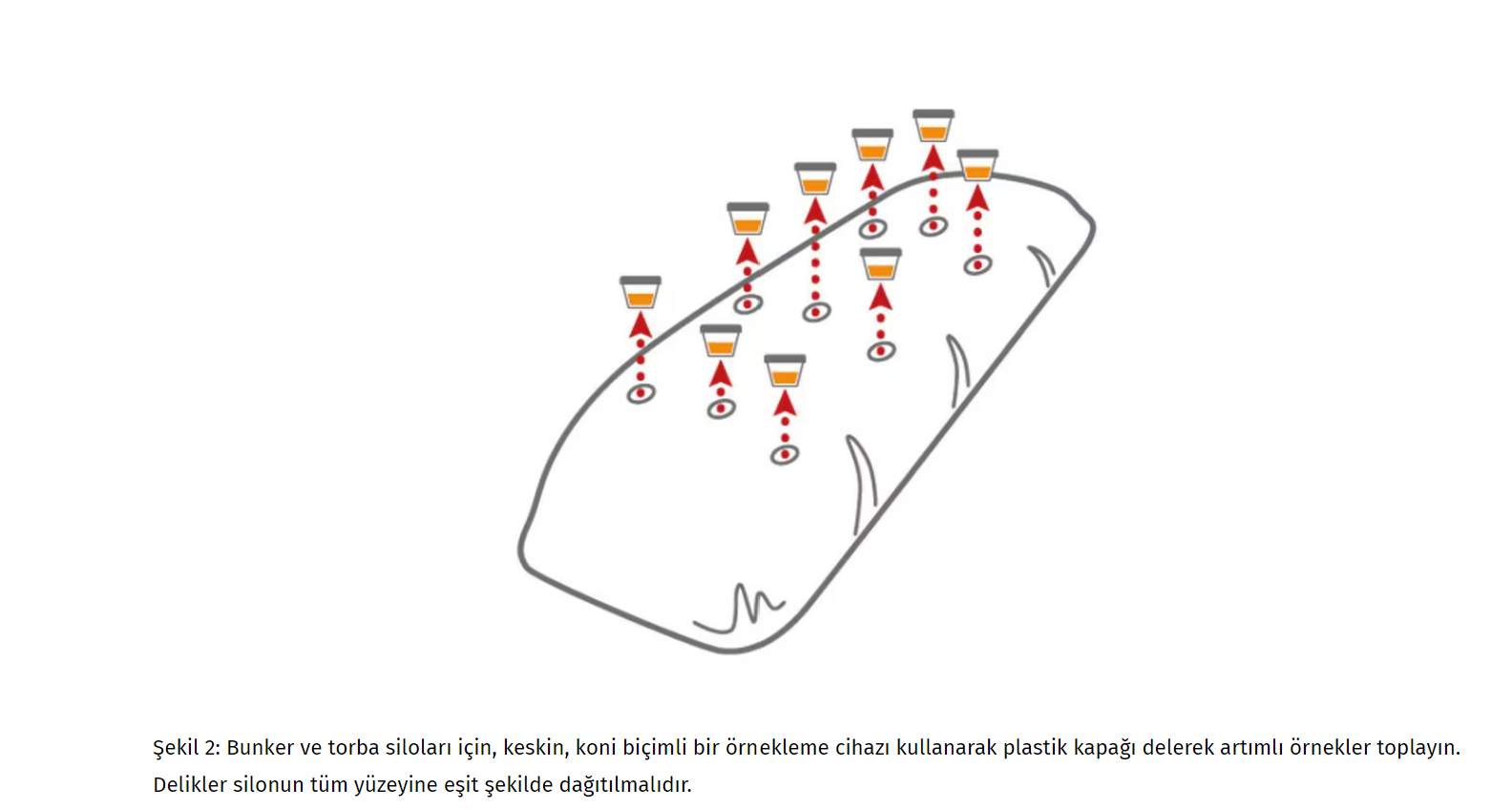 Şekil 2: Bunker ve torba siloları için, keskin, koni biçimli bir örnekleme cihazı kullanarak plastik kapağı delerek artımlı örnekler toplayın. Delikler silonun tüm yüzeyine eşit şekilde dağıtılmalıdır.